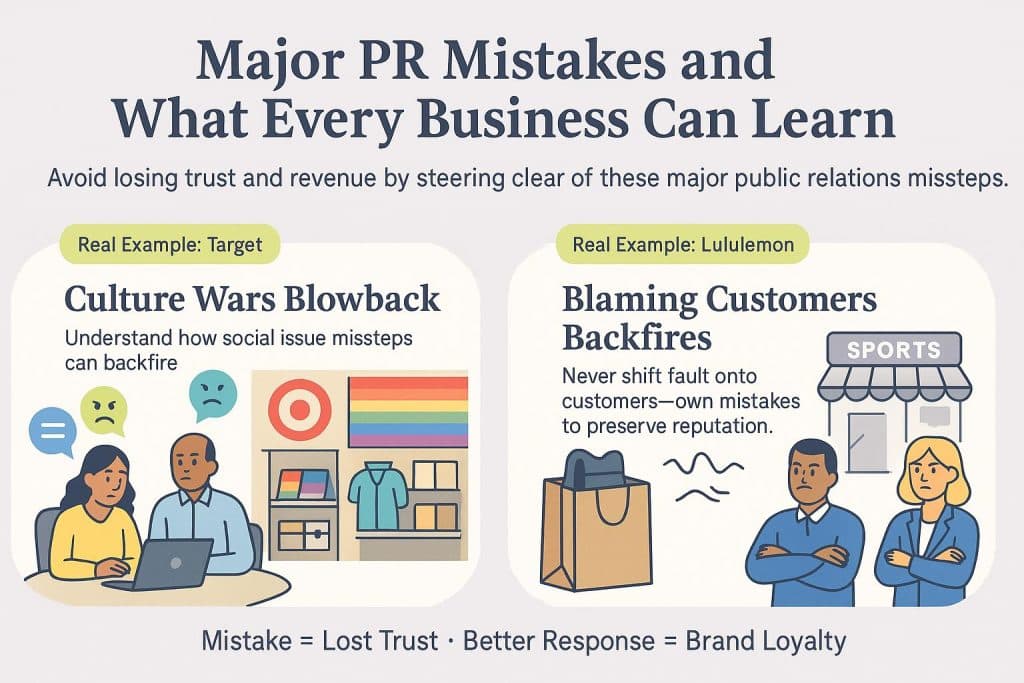 Major PR Mistakes and What Every Business Can Learn

Avoid losing trust and revenue by steering clear of these major public relations missteps.

Real Example: Target

Culture Wars Blowback

Understand how social issue missteps can backfire

Real Example: Lululemon

Blaming Customers Backfires

Never shift fault onto customers—own mistakes to preserve reputation.

SPORTS

Mistake = Lost Trust · Better Response = Brand Loyalty