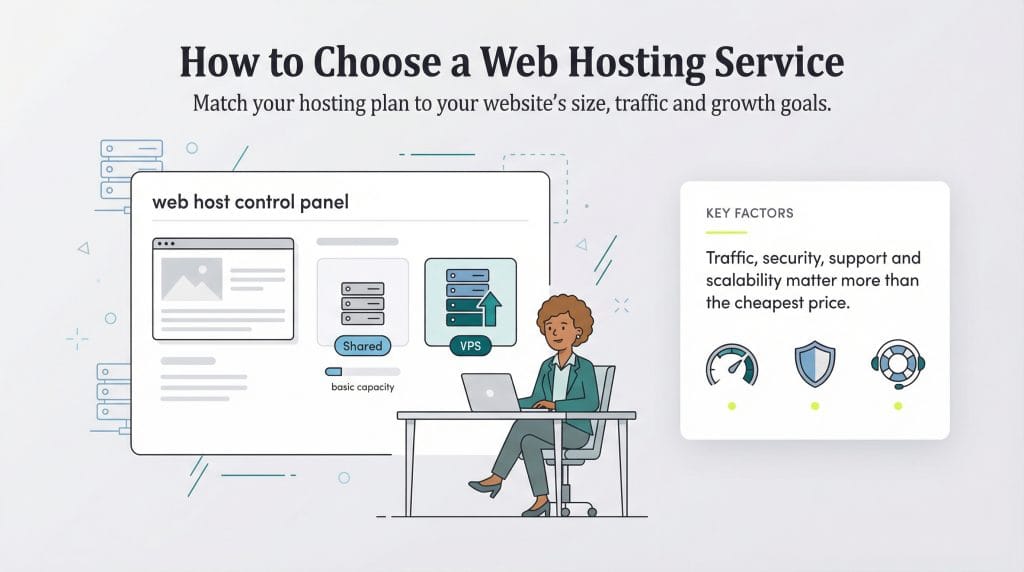 How to Choose a Web Hosting Service

Match your hosting plan to your website's size, traffic and growth goals.

web host control panel

Shared

VPS

basic capacity

KEY FACTORS

Traffic, security, support and scalability matter more than the cheapest price.