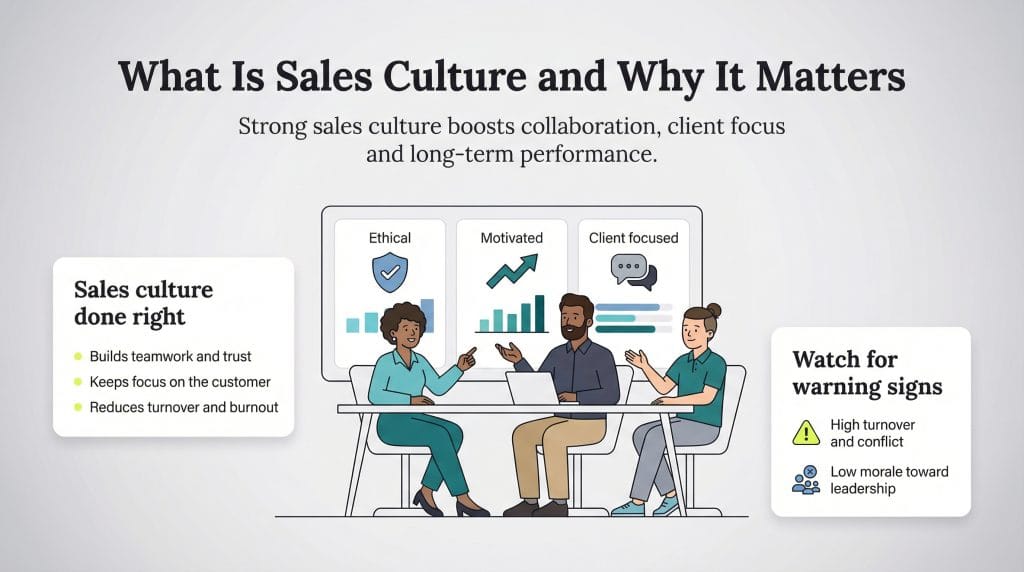 What Is Sales Culture and Why It Matters

Strong sales culture boosts collaboration, client focus and long-term performance.

Ethical

Motivated

Client focused

Sales culture done right

Builds teamwork and trust

Keeps focus on the customer

Reduces turnover and burnout

Watch for warning signs

High turnover and conflict

Low morale toward leadership