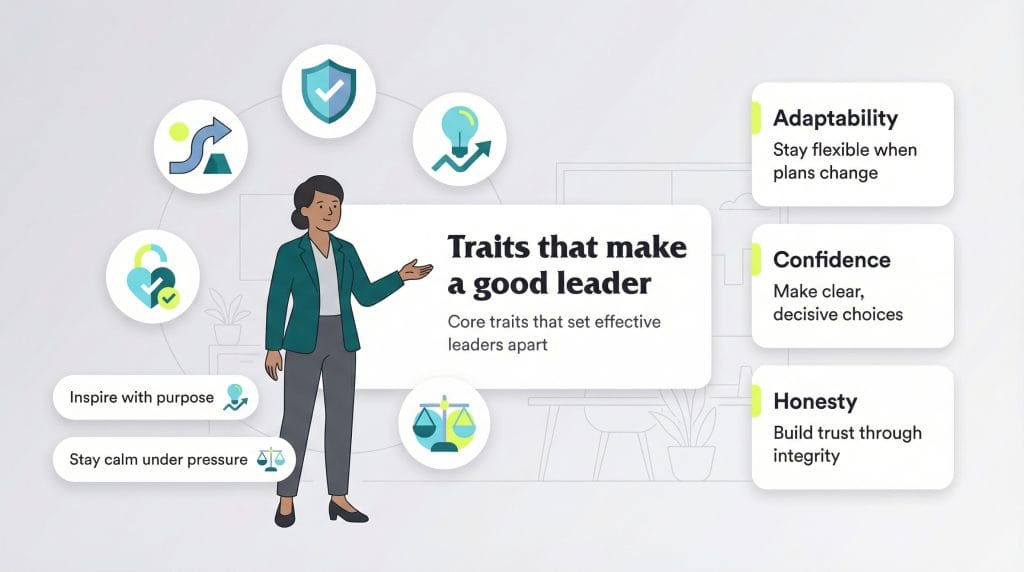 Traits that make a good leader

Core traits that set effective leaders apart

Inspire with purpose

Stay calm under pressure

Adaptability

Stay flexible when plans change

Confidence

Make clear, decisive choices

Honesty

Build trust through integrity