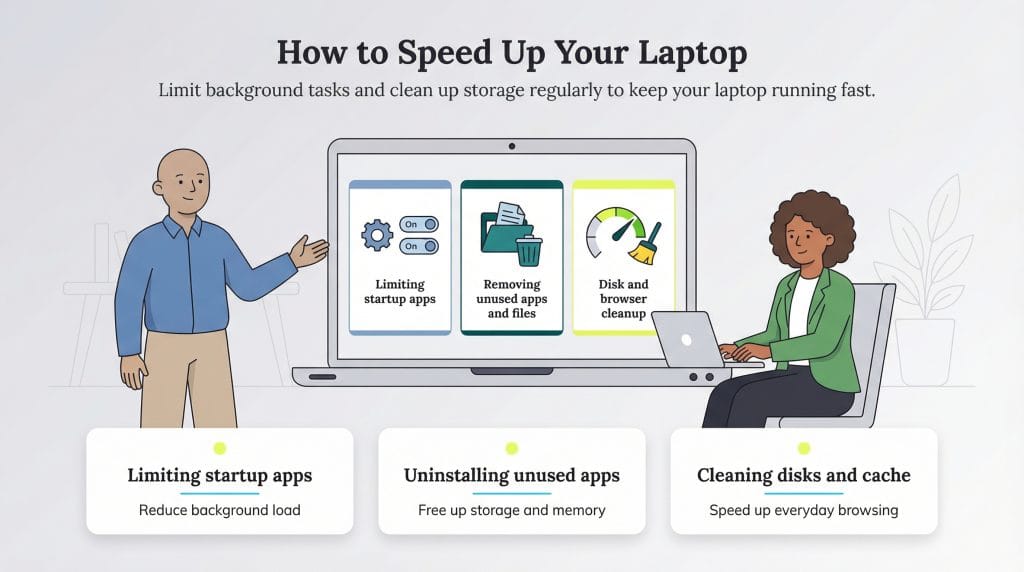 How to Speed Up Your Laptop

Limit background tasks and clean up storage regularly to keep your laptop running fast.

On
On

Limiting startup apps

Removing unused apps and files

Disk and browser cleanup

Limiting startup apps

Reduce background load

Uninstalling unused apps

Free up storage and memory

Cleaning disks and cache

Speed up everyday browsing