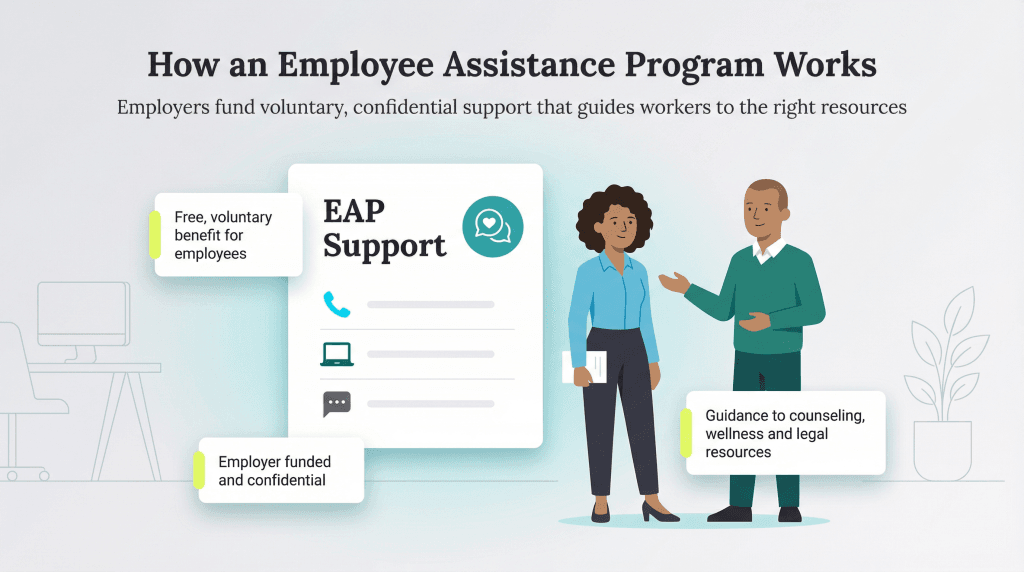 How an Employee Assistance Program Works

Employers fund voluntary, confidential support that guides workers to the right resources

Free, voluntary benefit for employees

EAP Support

Employer funded and confidential

Guidance to counseling, wellness and legal resources