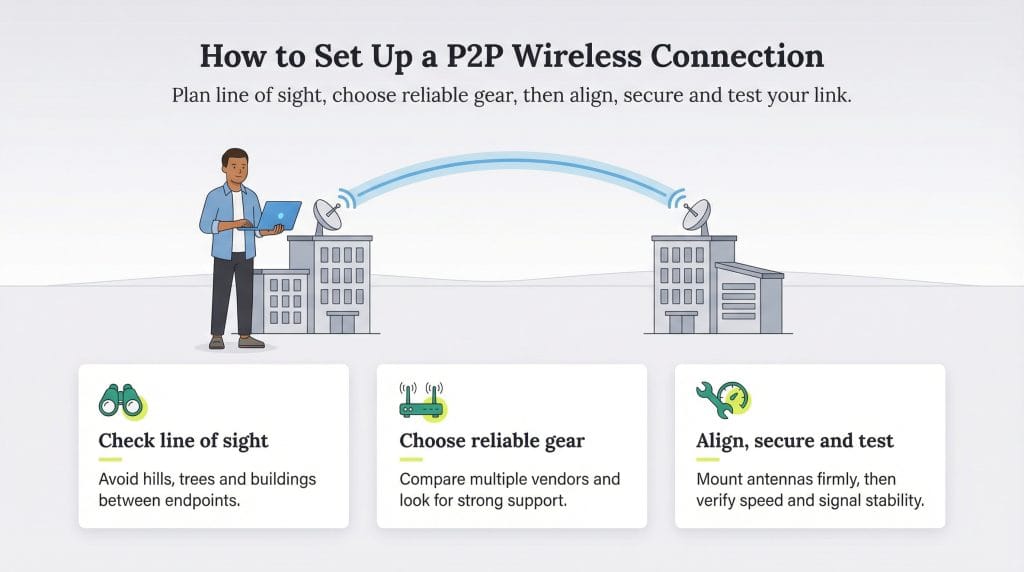 How to Set Up a P2P Wireless Connection

Plan line of sight, choose reliable gear, then align, secure and test your link.

Check line of sight

Avoid hills, trees and buildings between endpoints.

Choose reliable gear

Compare multiple vendors and look for strong support.

Align, secure and test

Mount antennas firmly, then verify speed and signal stability.