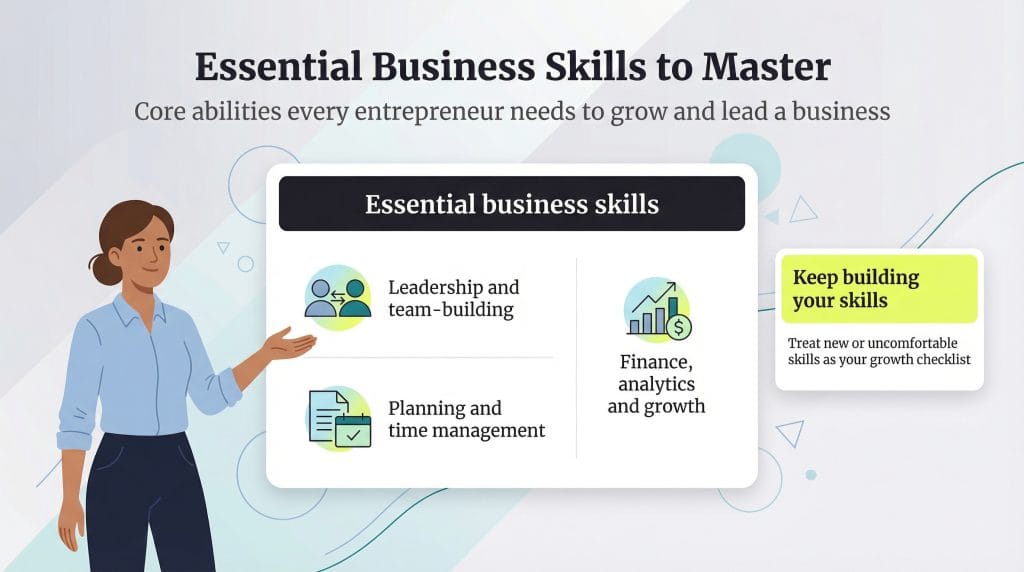 Essential Business Skills to Master

Core abilities every entrepreneur needs to grow and lead a business

Essential business skills

Leadership and team-building

Planning and time management

Finance, analytics and growth

Keep building your skills

Treat new or uncomfortable skills as your growth checklist