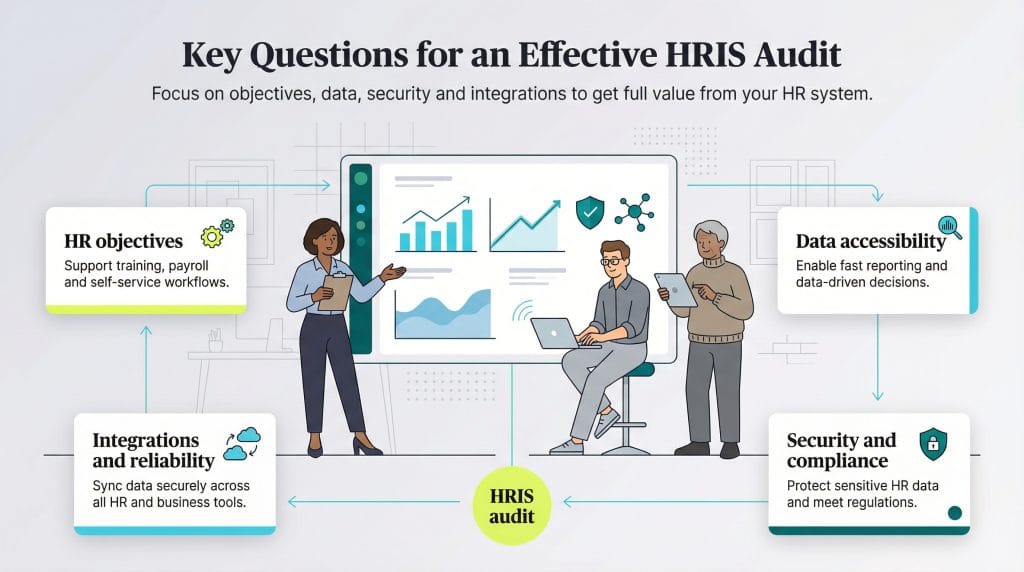 Key Questions for an Effective HRIS Audit

Focus on objectives, data, security and integrations to get full value from your HR system.

HR objectives
Support training, payroll and self-service workflows.

Data accessibility
Enable fast reporting and data-driven decisions.

Integrations and reliability
Sync data securely across all HR and business tools.

HRIS audit

Security and compliance
Protect sensitive HR data and meet regulations.