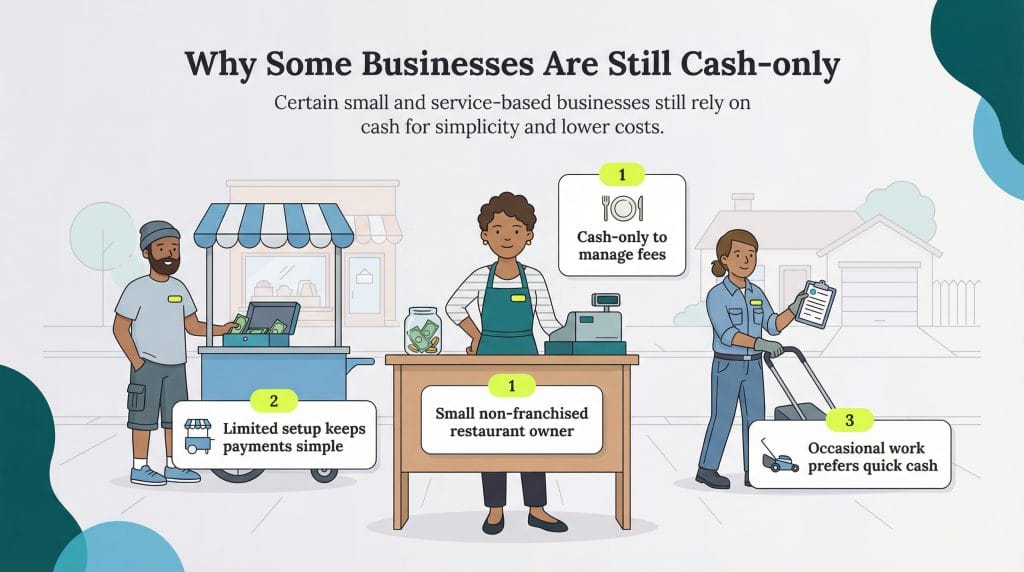 Why Some Businesses Are Still Cash-only

Certain small and service-based businesses still rely on cash for simplicity and lower costs.

1

Cash-only to manage fees

2

Limited setup keeps payments simple

1

Small non-franchised restaurant owner

3

Occasional work prefers quick cash