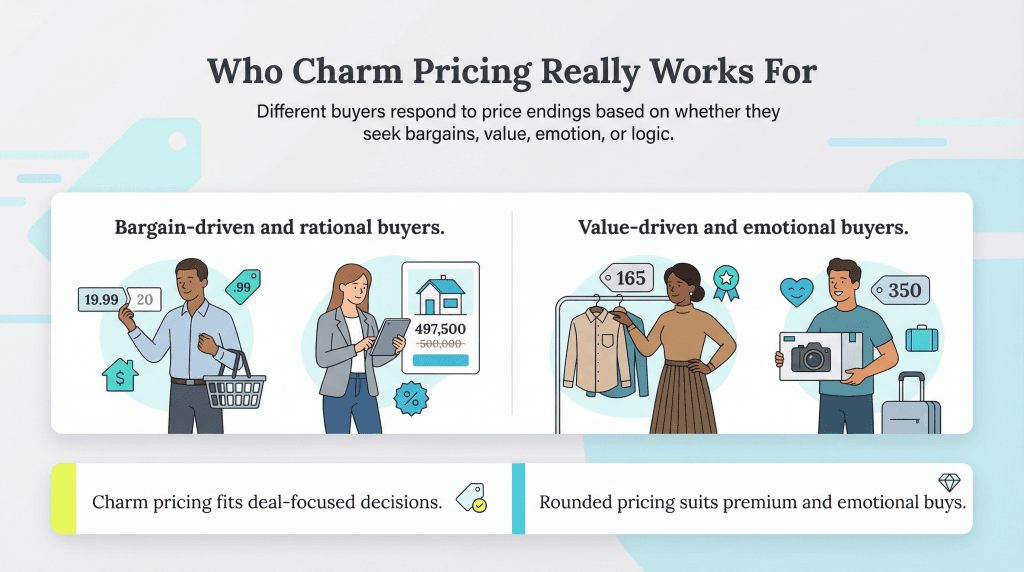 Who Charm Pricing Really Works For

Different buyers respond to price endings based on whether they seek bargains, value, emotion, or logic.

Bargain-driven and rational buyers.

19.99 20 .99 $

497,500 500,000 %

Value-driven and emotional buyers.

165 350

Charm pricing fits deal-focused decisions.

Rounded pricing suits premium and emotional buys.