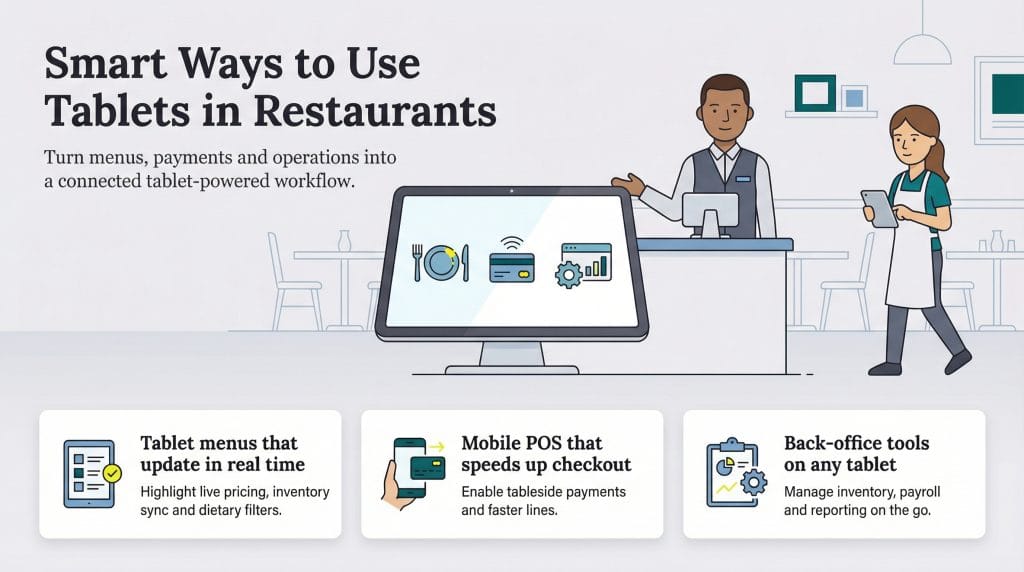 Smart Ways to Use Tablets in Restaurants

Turn menus, payments and operations into a connected tablet-powered workflow.

Tablet menus that update in real time

Highlight live pricing, inventory sync and dietary filters.

Mobile POS that speeds up checkout

Enable tableside payments and faster lines.

Back-office tools on any tablet

Manage inventory, payroll and reporting on the go.