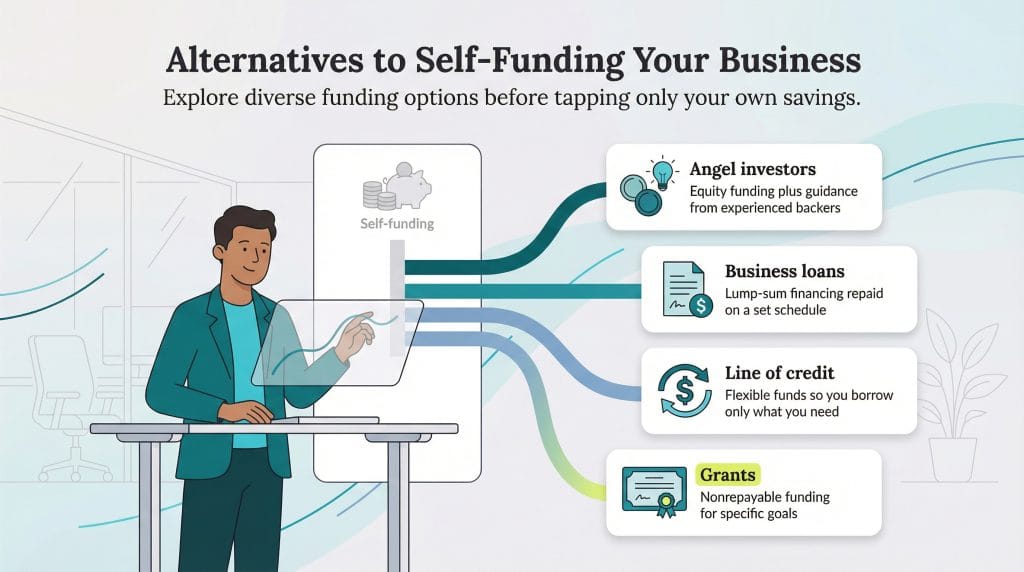 Alternatives to Self-Funding Your Business
Explore diverse funding options before tapping only your own savings.

Self-funding

Angel investors
Equity funding plus guidance from experienced backers

Business loans
Lump-sum financing repaid on a set schedule

Line of credit
Flexible funds so you borrow only what you need

Grants
Nonrepayable funding for specific goals