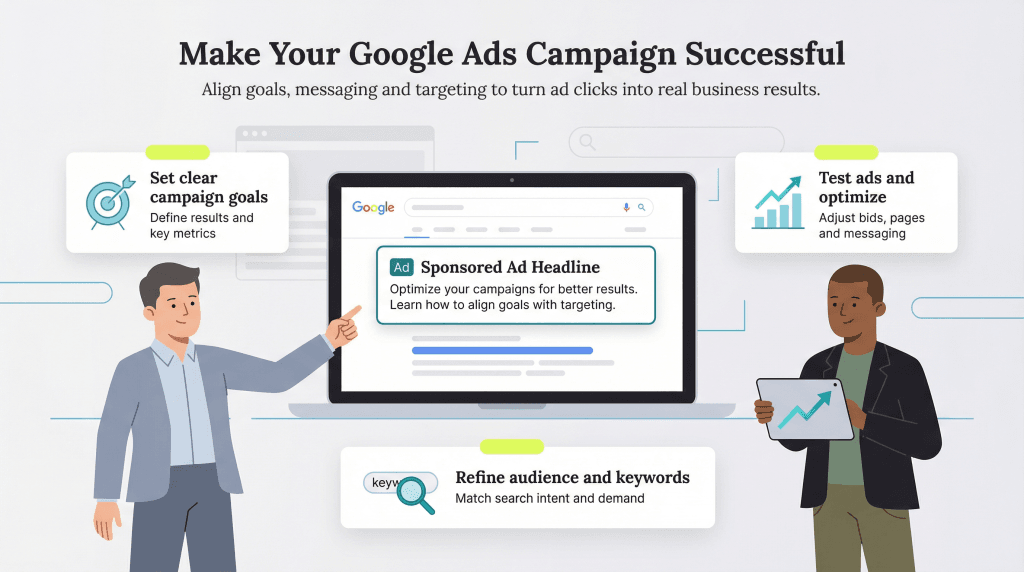 Make Your Google Ads Campaign Successful

Align goals, messaging and targeting to turn ad clicks into real business results.

Set clear campaign goals
Define results and key metrics

Google

Ad Sponsored Ad Headline
Optimize your campaigns for better results. Learn how to align goals with targeting.

Test ads and optimize
Adjust bids, pages and messaging

keyw

Refine audience and keywords
Match search intent and demand