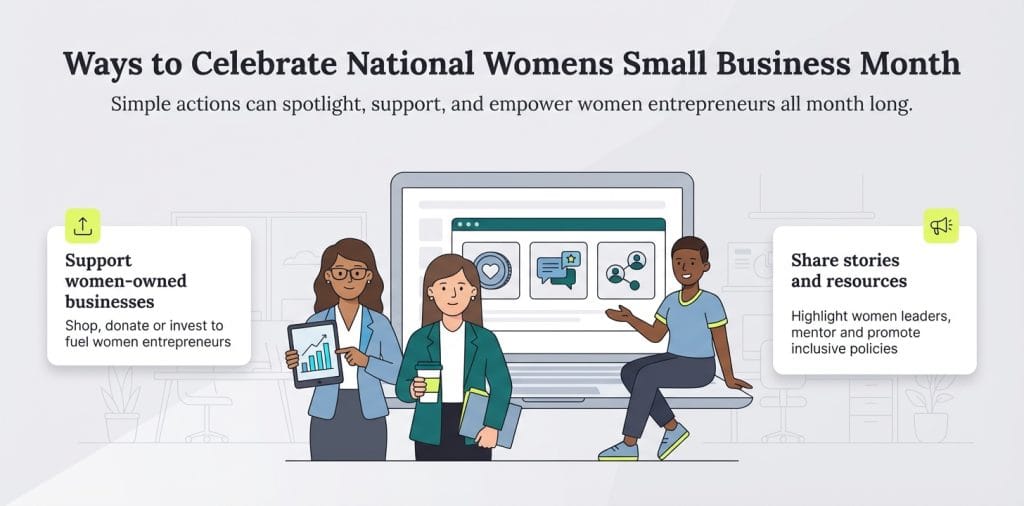 Ways to Celebrate National Womens Small Business Month

Simple actions can spotlight, support, and empower women entrepreneurs all month long.

Support women-owned businesses

Shop, donate or invest to fuel women entrepreneurs

Share stories and resources

Highlight women leaders, mentor and promote inclusive policies