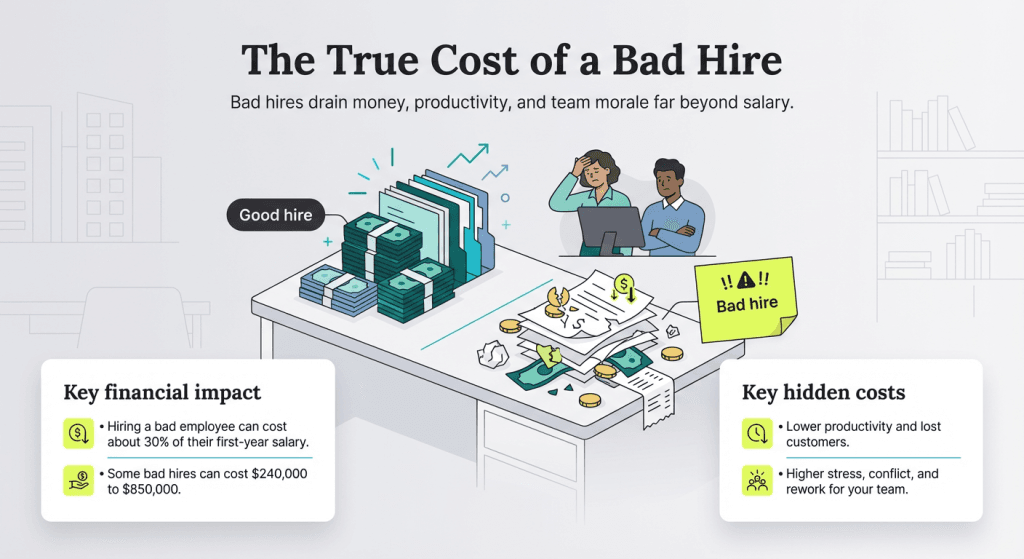 The True Cost of a Bad Hire

Bad hires drain money, productivity, and team morale far beyond salary.

Good hire

!! ⚠ !!
Bad hire

Key financial impact

• Hiring a bad employee can cost about 30% of their first-year salary.

• Some bad hires can cost \$240,000 to \$850,000.

Key hidden costs

• Lower productivity and lost customers.

• Higher stress, conflict, and rework for your team.