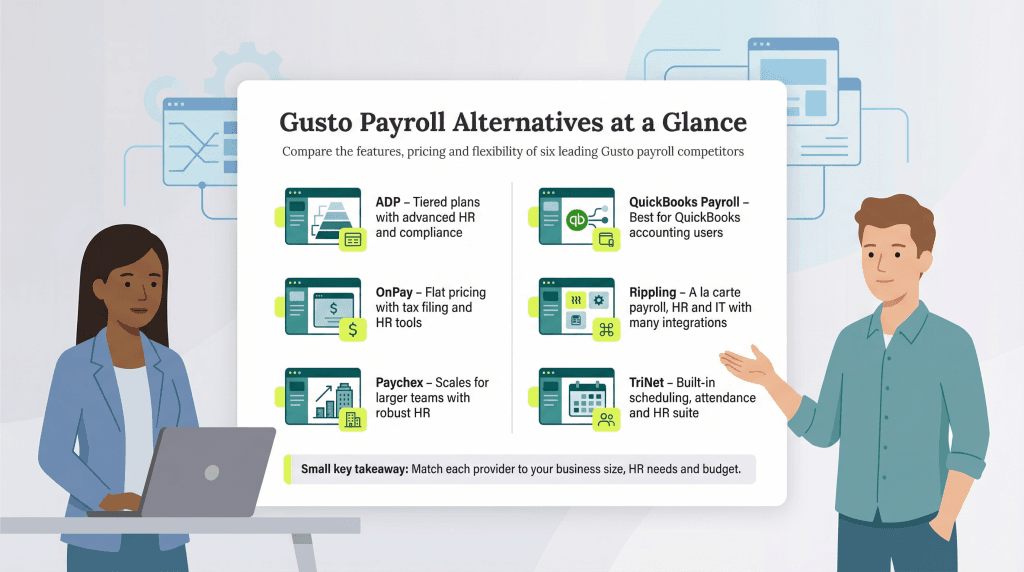 Gusto Payroll Alternatives at a Glance

Compare the features, pricing and flexibility of six leading Gusto payroll competitors

ADP – Tiered plans with advanced HR and compliance

OnPay – Flat pricing with tax filing and HR tools

Paychex – Scales for larger teams with robust HR

QuickBooks Payroll – Best for QuickBooks accounting users

Rippling – A la carte payroll, HR and IT with many integrations

TriNet – Built-in scheduling, attendance and HR suite

Small key takeaway: Match each provider to your business size, HR needs and budget.