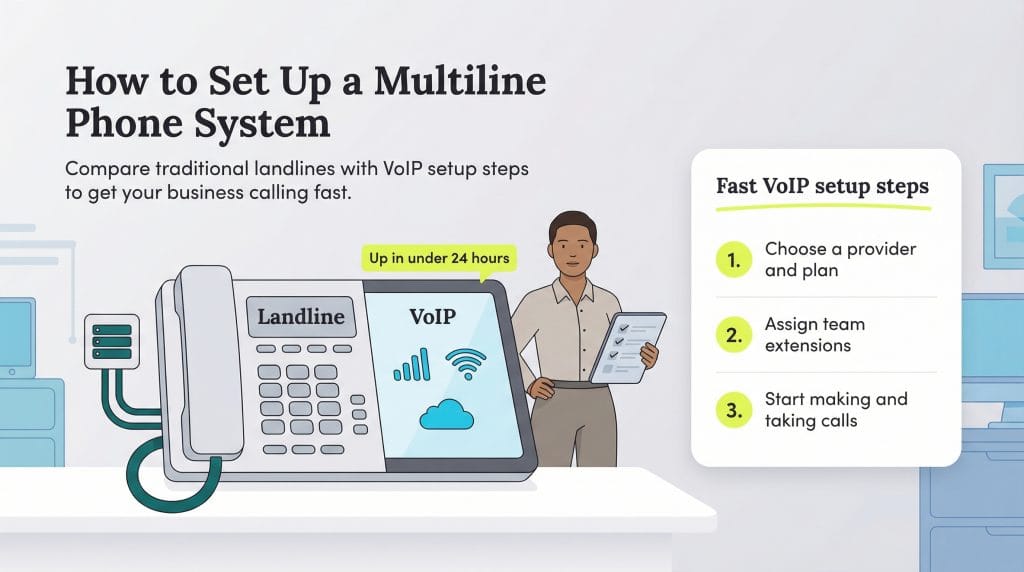 How to Set Up a Multiline Phone System

Compare traditional landlines with VoIP setup steps to get your business calling fast.

Up in under 24 hours

Landline

VoIP

Fast VoIP setup steps

1. Choose a provider and plan

2. Assign team extensions

3. Start making and taking calls