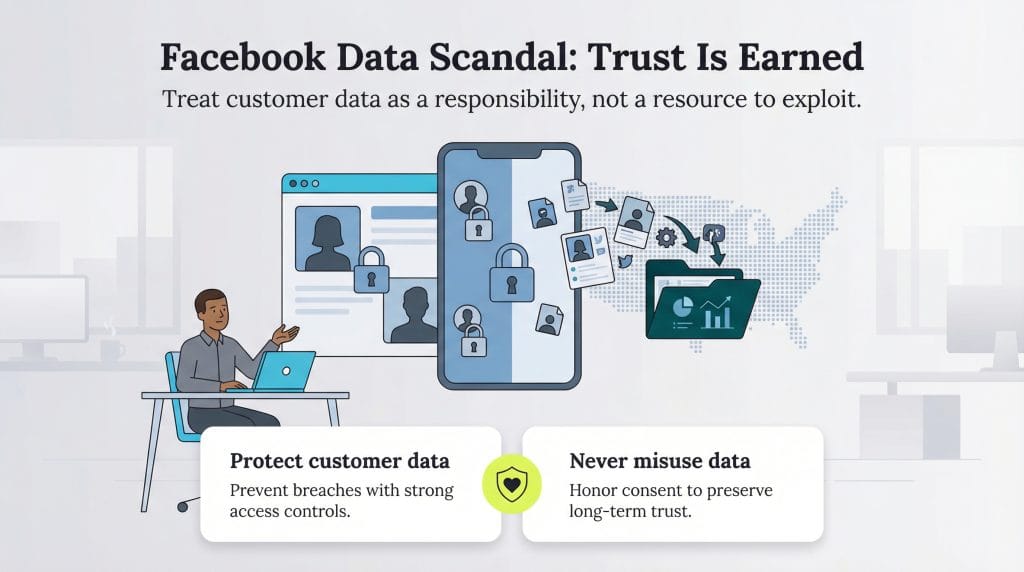 Facebook Data Scandal: Trust Is Earned
Treat customer data as a responsibility, not a resource to exploit.

Protect customer data
Prevent breaches with strong access controls.

Never misuse data
Honor consent to preserve long-term trust.